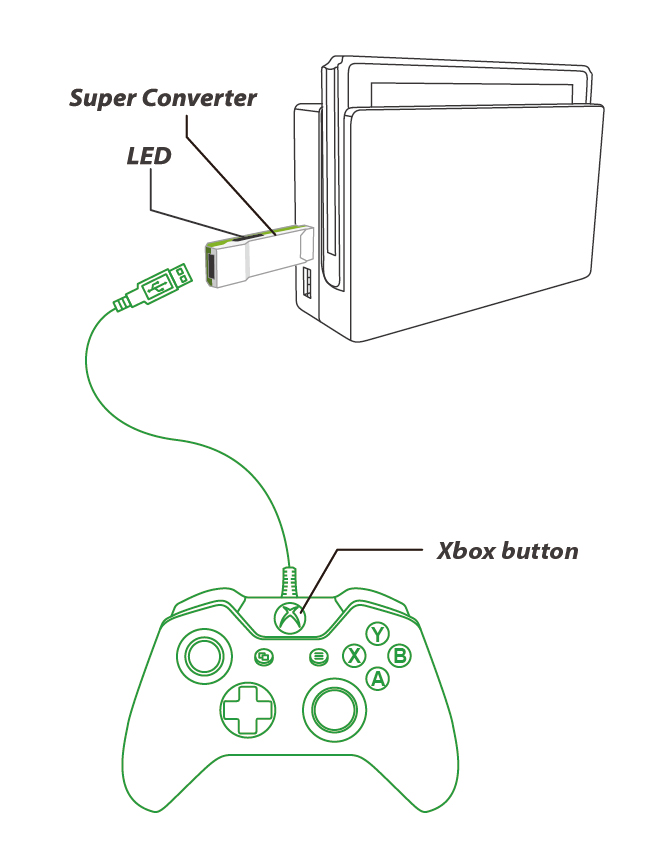 Super Converter

LED

Xbox button

Y
X
B
A