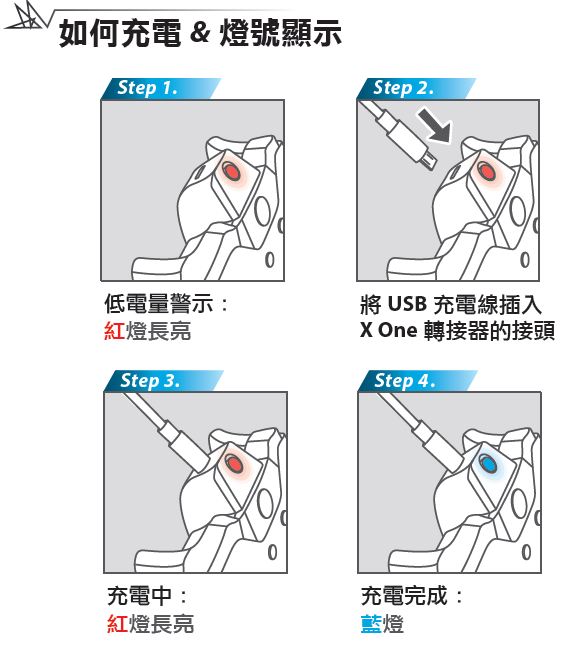 如何充電 & 燈號顯示

Step 1.

低電量警示：
紅燈長亮

Step 2.

將 USB 充電線插入
X One 轉接器的接頭

Step 3.

充電中：
紅燈長亮

Step 4.

充電完成：
藍燈