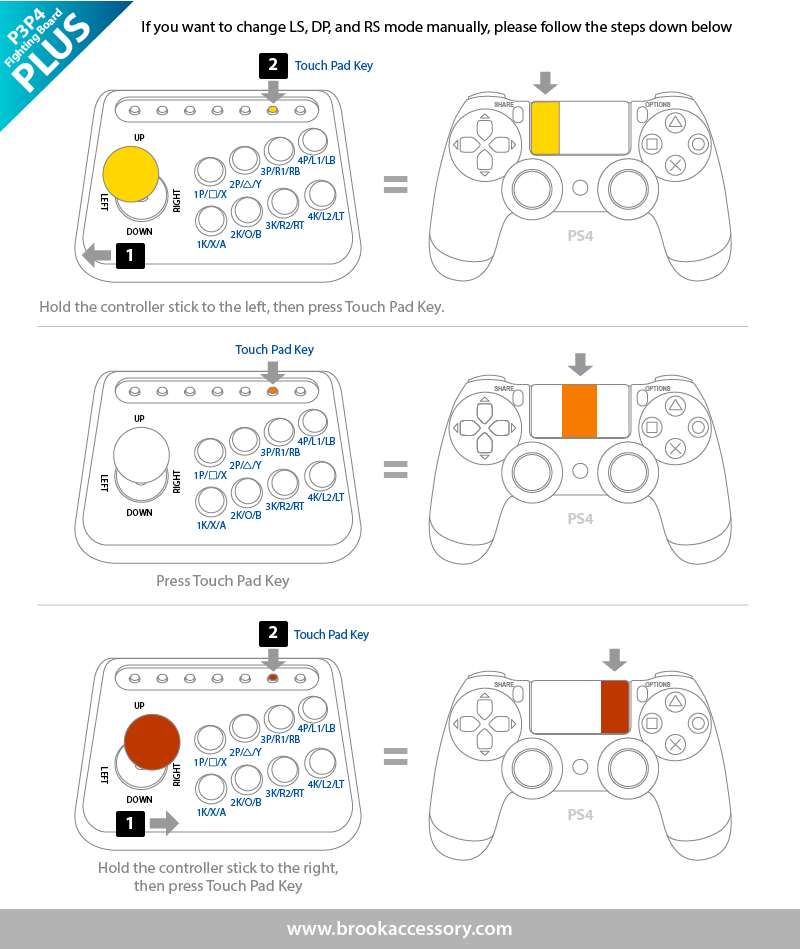 P3P4 Fighting Board PLUS

If you want to change LS, DP, and RS mode manually, please follow the steps down below

2 Touch Pad Key

UP
LEFT
RIGHT
DOWN
1P/□/X
2P/△/Y
3P/R1/RB
4P/L1/LB
1K/X/A
2K/O/B
3K/R2/RT
4K/L2/LT
1

=

SHARE
OPTIONS
PS4

Hold the controller stick to the left, then press Touch Pad Key.

Touch Pad Key

UP
LEFT
RIGHT
DOWN
1P/□/X
2P/△/Y
3P/R1/RB
4P/L1/LB
1K/X/A
2K/O/B
3K/R2/RT
4K/L2/LT

=

SHARE
OPTIONS
PS4

Press Touch Pad Key

2 Touch Pad Key

UP
LEFT
RIGHT
DOWN
1P/□/X
2P/△/Y
3P/R1/RB
4P/L1/LB
1K/X/A
2K/O/B
3K/R2/RT
4K/L2/LT
1

=

SHARE
OPTIONS
PS4

Hold the controller stick to the right, then press Touch Pad Key

www.brookaccessory.com