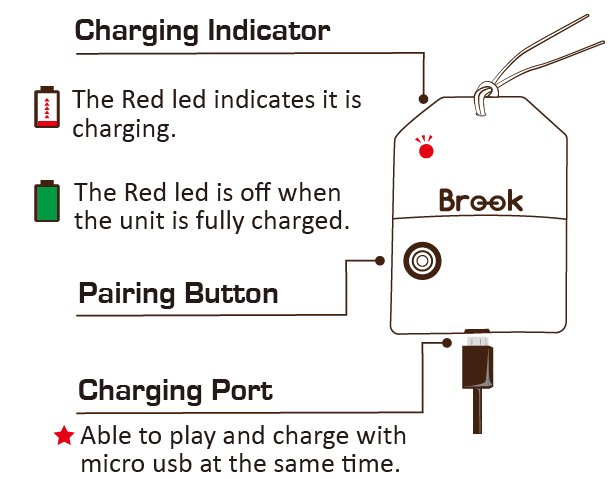 Charging Indicator

The Red led indicates it is charging.

The Red led is off when the unit is fully charged.

Brook

Pairing Button

Charging Port

★ Able to play and charge with micro usb at the same time.