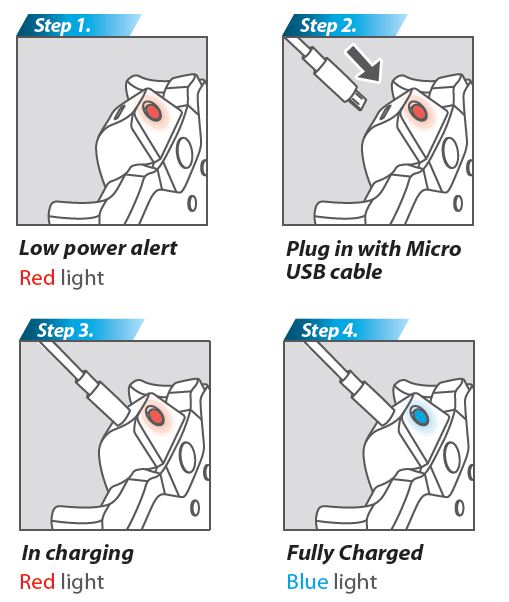 Step 1.

Low power alert
Red light

Step 2.

Plug in with Micro USB cable

Step 3.

In charging
Red light

Step 4.

Fully Charged
Blue light