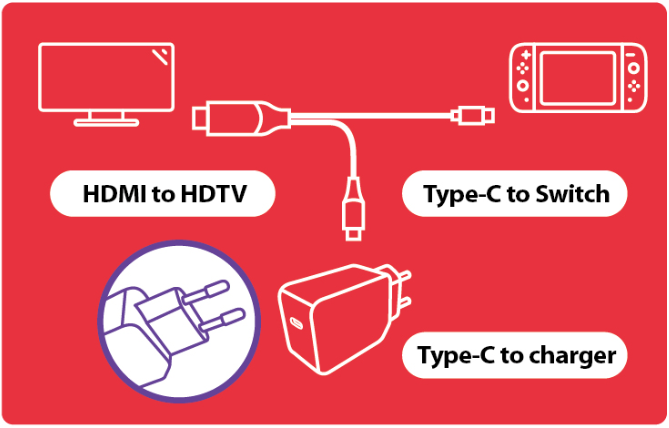 HDMI to HDTV

Type-C to Switch

Type-C to charger