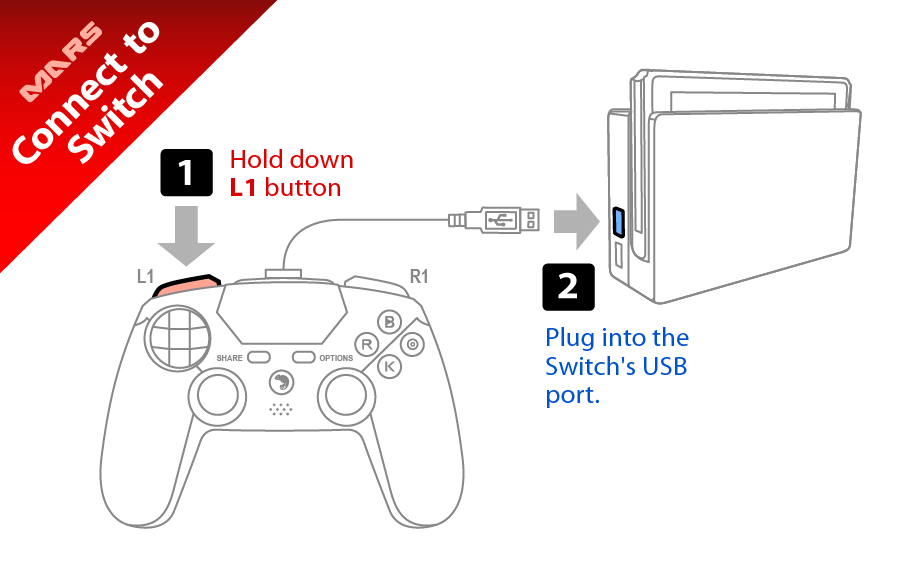 MARS
Connect to Switch

1 Hold down L1 button

L1
R1
SHARE
OPTIONS
B
R
K

2
Plug into the Switch's USB port.